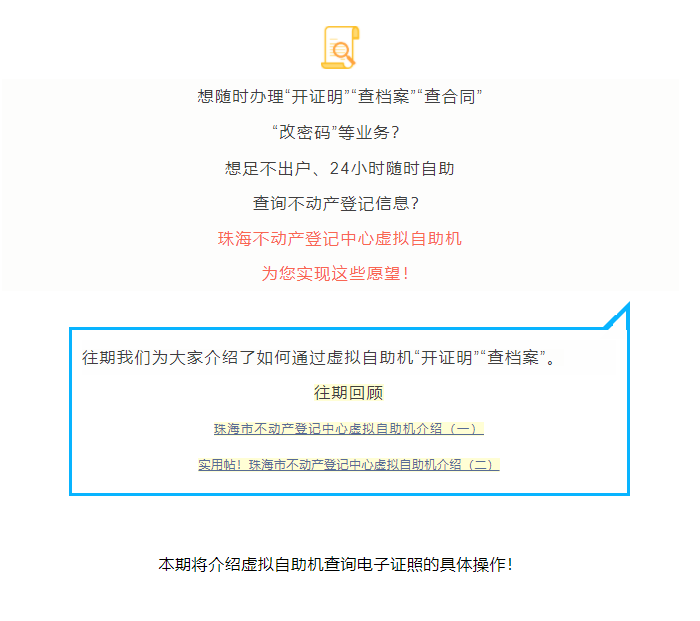 想随时办理“开证明”“查档案”“查合同”

“改密码”等业务？

想足不出户、24小时随时自助

查询不动产登记信息？

珠海不动产登记中心虚拟自助机

为您实现这些愿望！

往期我们为大家介绍了如何通过虚拟自助机“开证明”“查档案”。

往期回顾

珠海市不动产登记中心虚拟自助机介绍（一）

实用帖！珠海市不动产登记中心虚拟自助机介绍（二）

本期将介绍虚拟自助机查询电子证照的具体操作！